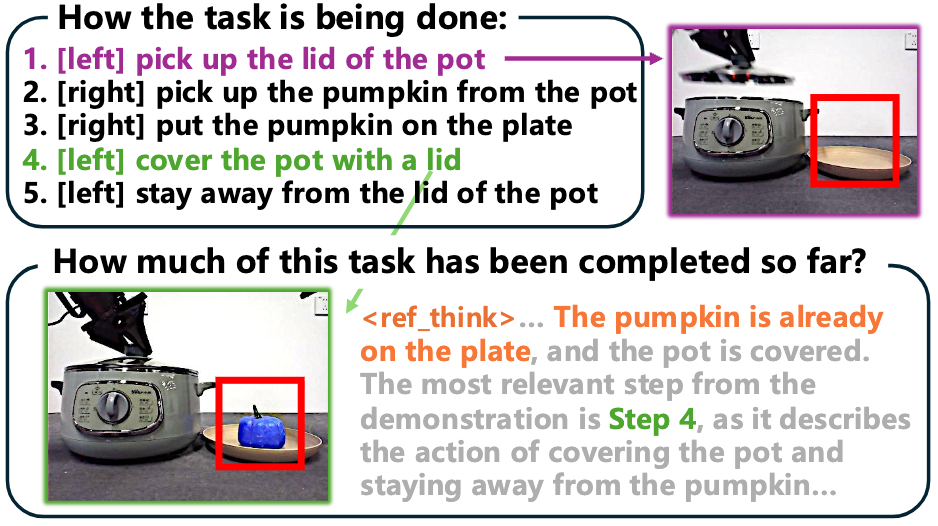 How the task is being done:

1. [left] pick up the lid of the pot
2. [right] pick up the pumpkin from the pot
3. [right] put the pumpkin on the plate
4. [left] cover the pot with a lid
5. [left] stay away from the lid of the pot

How much of this task has been completed so far?

<ref_think>... The pumpkin is already on the plate, and the pot is covered. The most relevant step from the demonstration is Step 4, as it describes the action of covering the pot and staying away from the pumpkin...