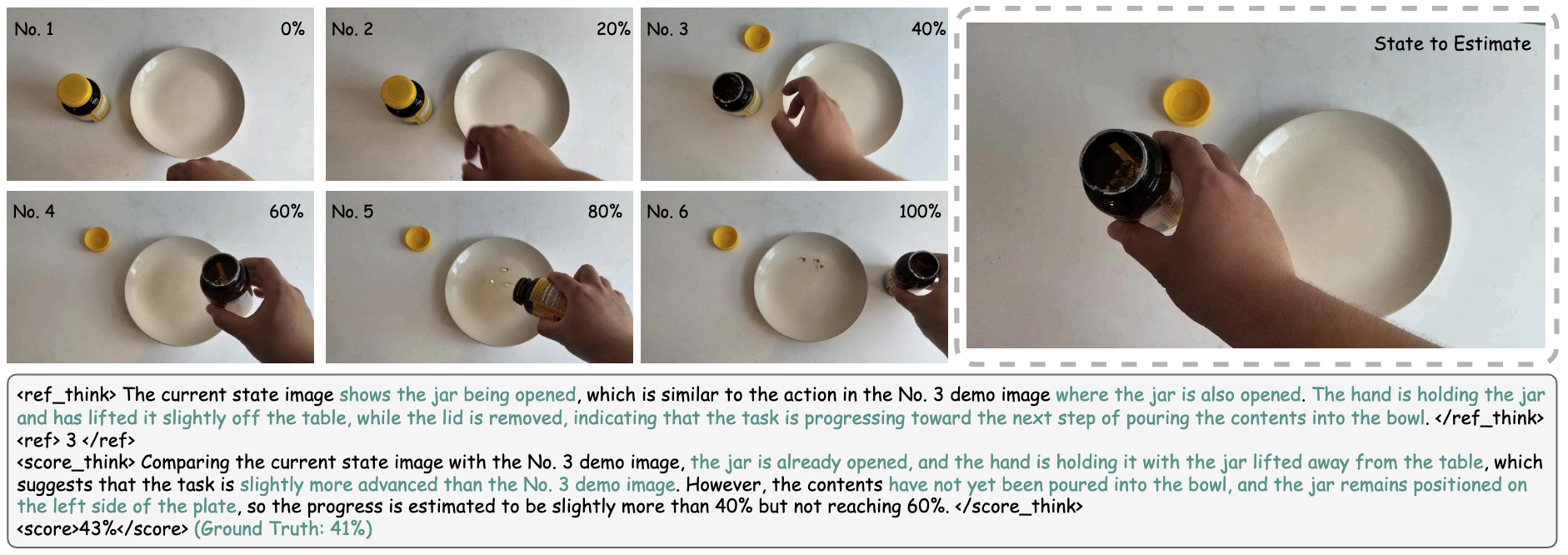 No. 1 0%

No. 2 20%

No. 3 40%

No. 4 60%

No. 5 80%

No. 6 100%

State to Estimate

<ref_think> The current state image shows the jar being opened, which is similar to the action in the No. 3 demo image where the jar is also opened. The hand is holding the jar and has lifted it slightly off the table, while the lid is removed, indicating that the task is progressing toward the next step of pouring the contents into the bowl. </ref_think>
<ref> 3 </ref>
<score_think> Comparing the current state image with the No. 3 demo image, the jar is already opened, and the hand is holding it with the jar lifted away from the table, which suggests that the task is slightly more advanced than the No. 3 demo image. However, the contents have not yet been poured into the bowl, and the jar remains positioned on the left side of the plate, so the progress is estimated to be slightly more than 40% but not reaching 60%. </score_think>
<score>43%</score> (Ground Truth: 41%)