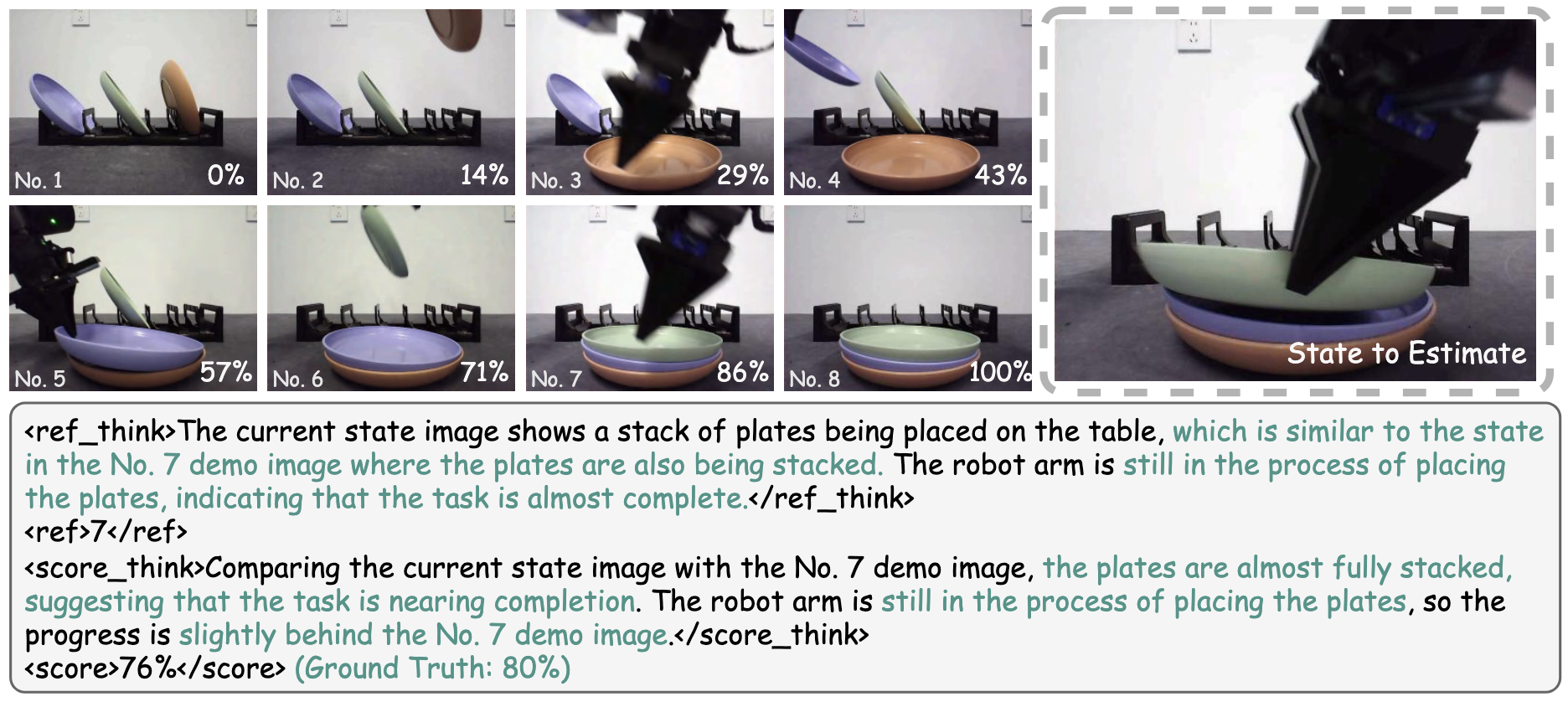 No. 1 0%
No. 2 14%
No. 3 29%
No. 4 43%
No. 5 57%
No. 6 71%
No. 7 86%
No. 8 100%
State to Estimate

<ref_think>The current state image shows a stack of plates being placed on the table, which is similar to the state in the No. 7 demo image where the plates are also being stacked. The robot arm is still in the process of placing the plates, indicating that the task is almost complete.</ref_think>
<ref>7</ref>
<score_think>Comparing the current state image with the No. 7 demo image, the plates are almost fully stacked, suggesting that the task is nearing completion. The robot arm is still in the process of placing the plates, so the progress is slightly behind the No. 7 demo image.</score_think>
<score>76%</score> (Ground Truth: 80%)